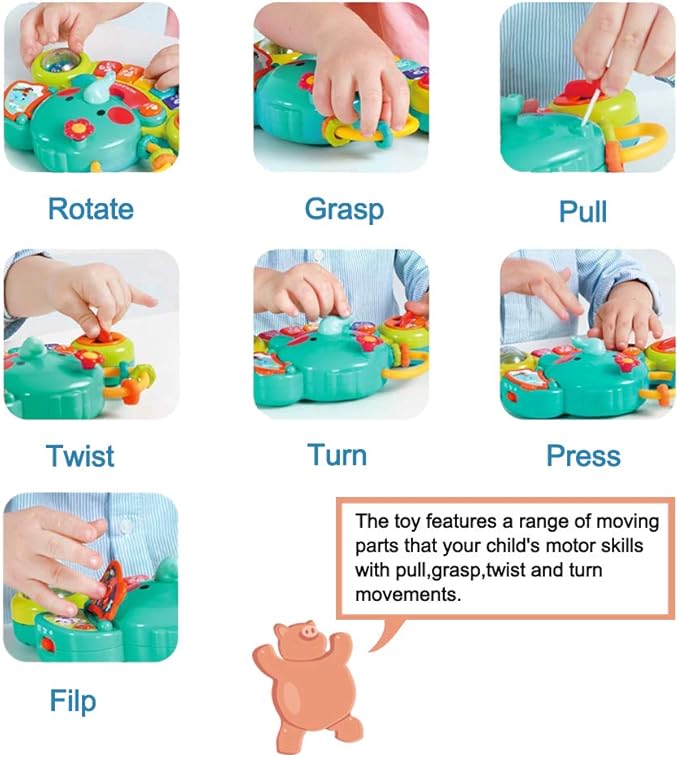 Rotate

Grasp

Pull

Twist

Turn

Press

Filp

The toy features a range of moving parts that your child's motor skills with pull,grasp,twist and turn movements.